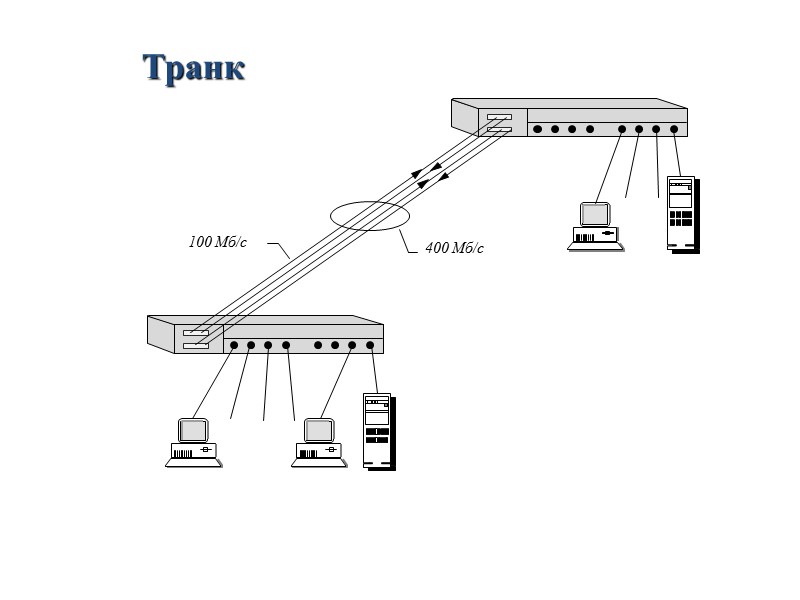 Транк

100 Мб/с

400 Мб/с